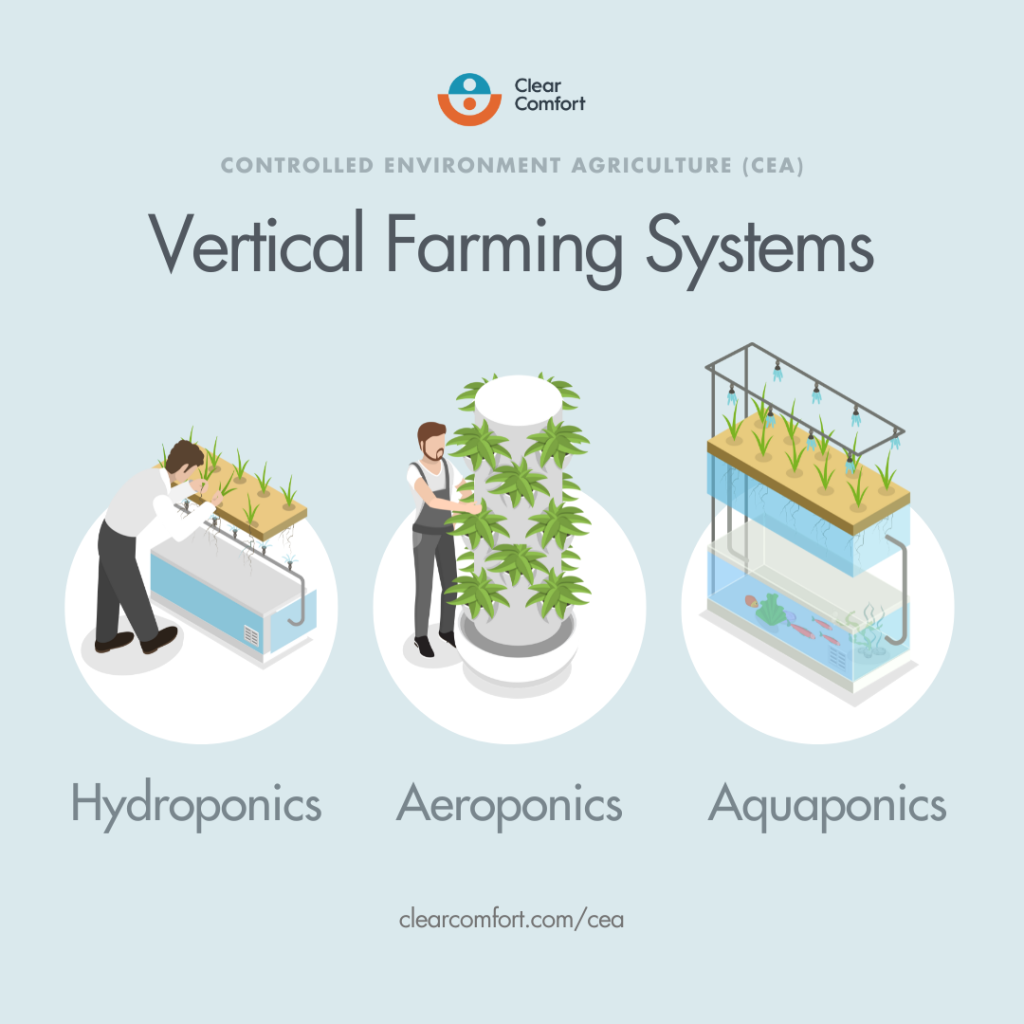 Clear Comfort

CONTROLLED ENVIRONMENT AGRICULTURE (CEA)

Vertical Farming Systems

Hydroponics

Aeroponics

Aquaponics

clearcomfort.com/cea