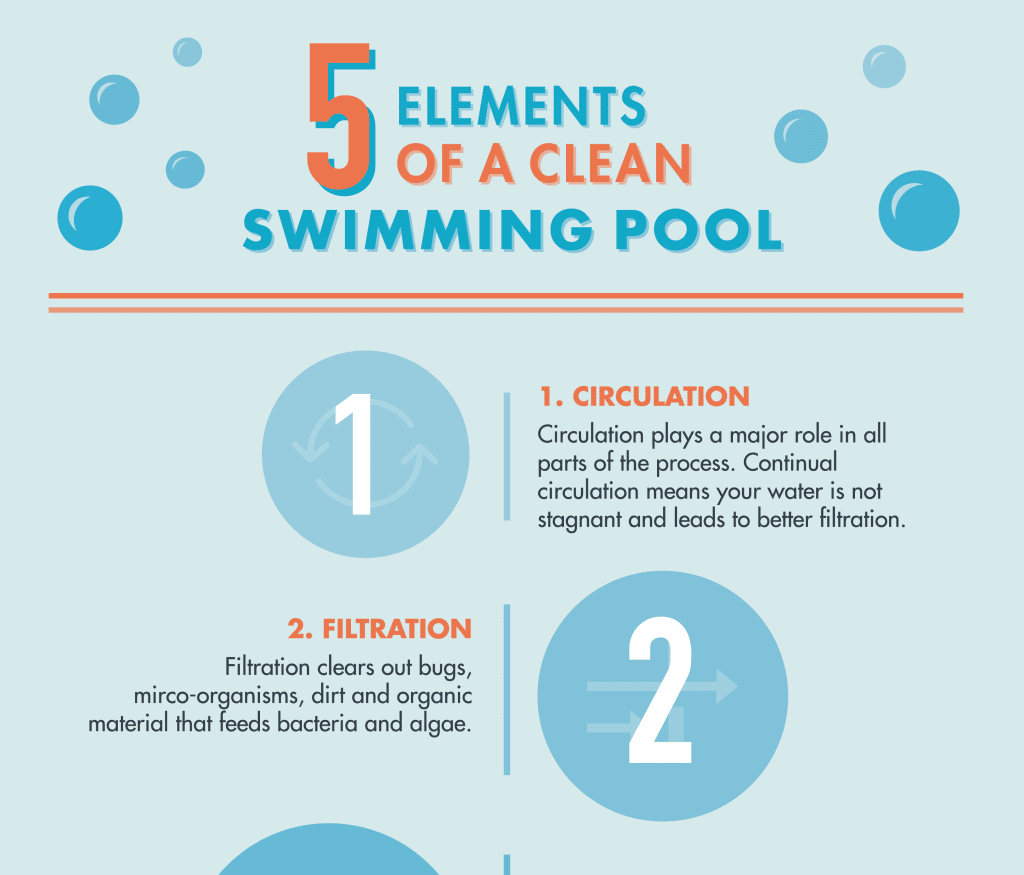 5 ELEMENTS OF A CLEAN SWIMMING POOL

1

1. CIRCULATION

Circulation plays a major role in all parts of the process. Continual circulation means your water is not stagnant and leads to better filtration.

2. FILTRATION

Filtration clears out bugs, mirco-organisms, dirt and organic material that feeds bacteria and algae.

2