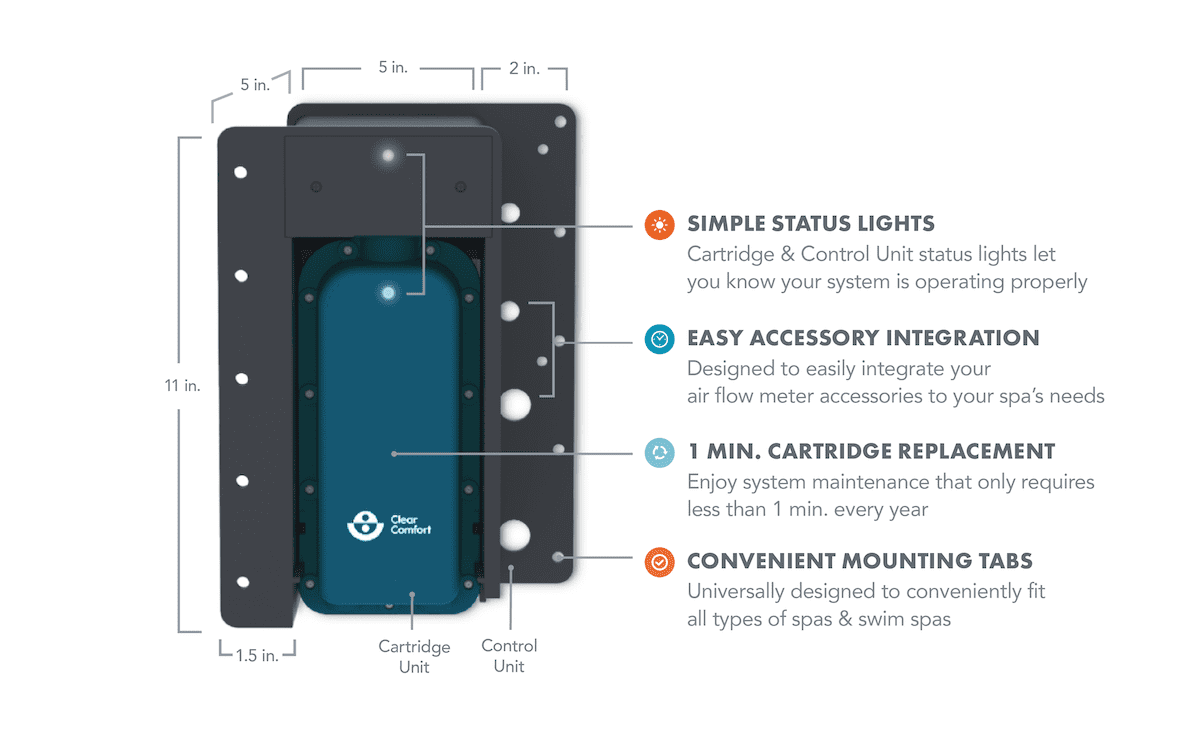 5 in.

5 in.

2 in.

11 in.

1.5 in.

Clear Comfort

Cartridge Unit

Control Unit

SIMPLE STATUS LIGHTS
Cartridge & Control Unit status lights let you know your system is operating properly

EASY ACCESSORY INTEGRATION
Designed to easily integrate your air flow meter accessories to your spa's needs

1 MIN. CARTRIDGE REPLACEMENT
Enjoy system maintenance that only requires less than 1 min. every year

CONVENIENT MOUNTING TABS
Universally designed to conveniently fit all types of spas & swim spas