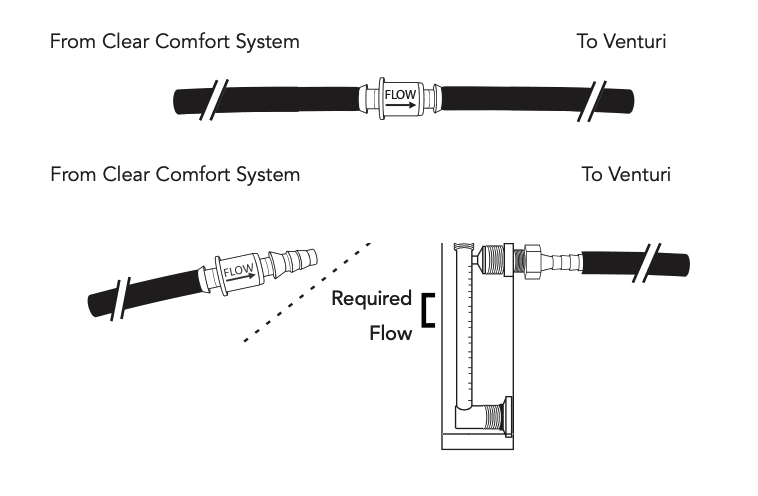 From Clear Comfort System

To Venturi

FLOW

From Clear Comfort System

To Venturi

FLOW

Required Flow