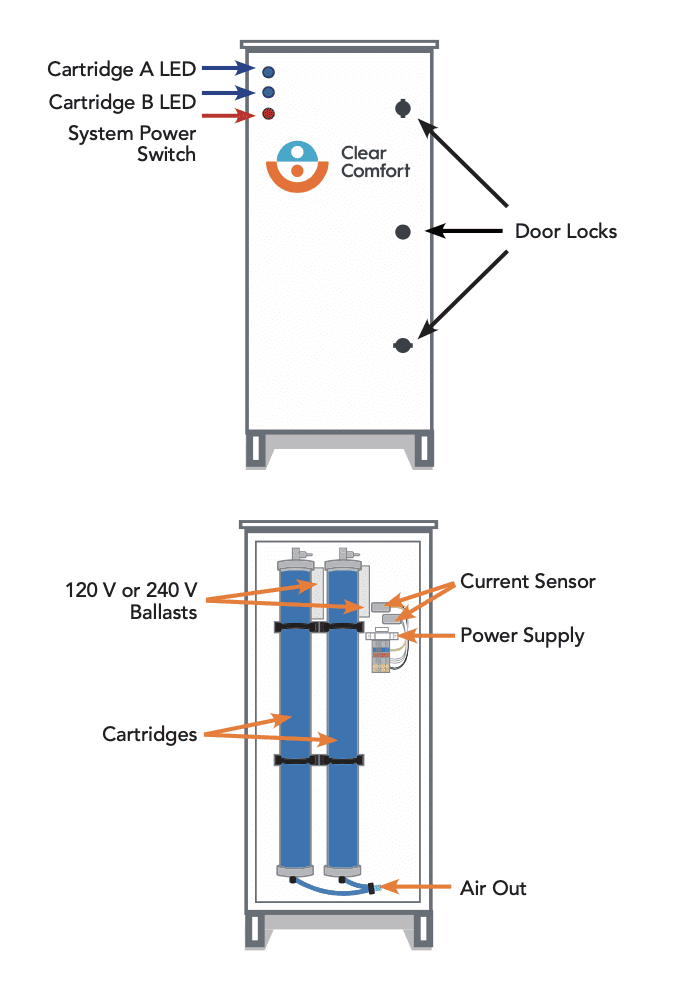 Cartridge A LED
Cartridge B LED
System Power Switch

Clear Comfort

Door Locks

120 V or 240 V Ballasts

Current Sensor

Power Supply

Cartridges

Air Out